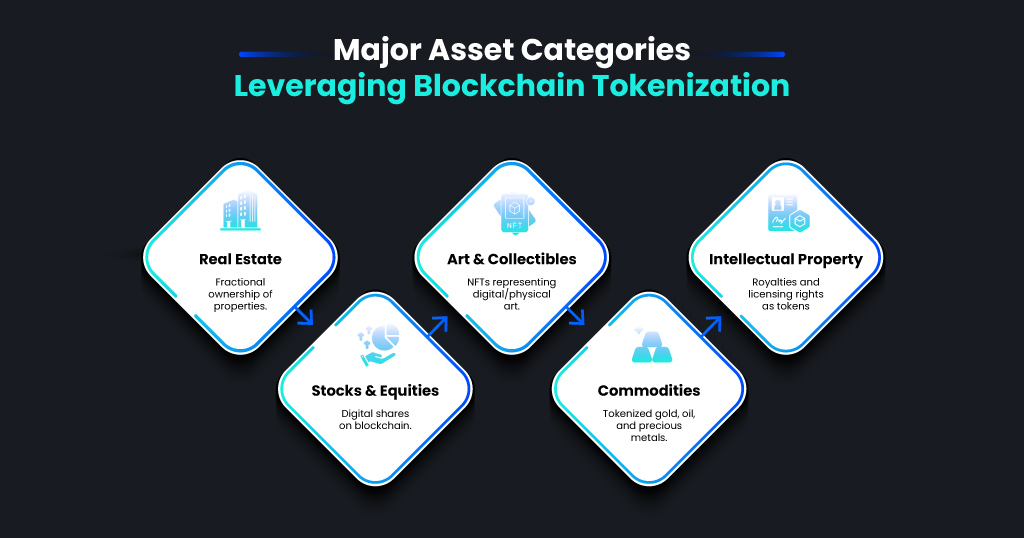 Major Asset Categories
Leveraging Blockchain Tokenization

Real Estate
Fractional ownership of properties.

Stocks & Equities
Digital shares on blockchain.

NFT

Art & Collectibles
NFTs representing digital/physical art.

Commodities
Tokenized gold, oil, and precious metals.

Intellectual Property
Royalties and licensing rights as tokens